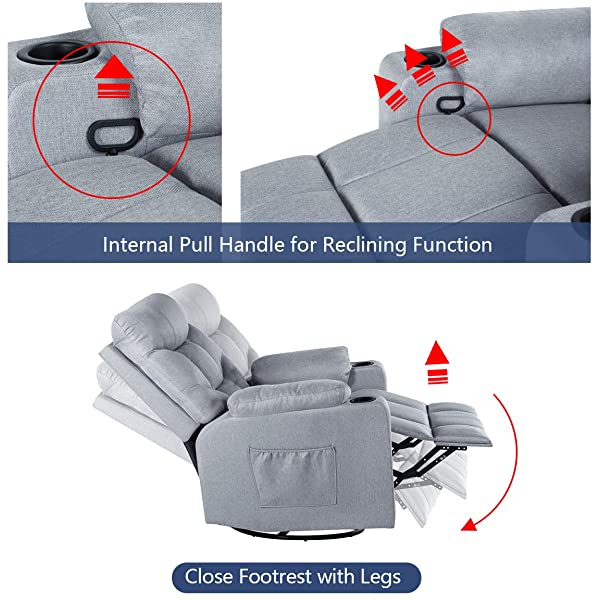 Internal Pull Handle for Reclining Function

Close Footrest with Legs